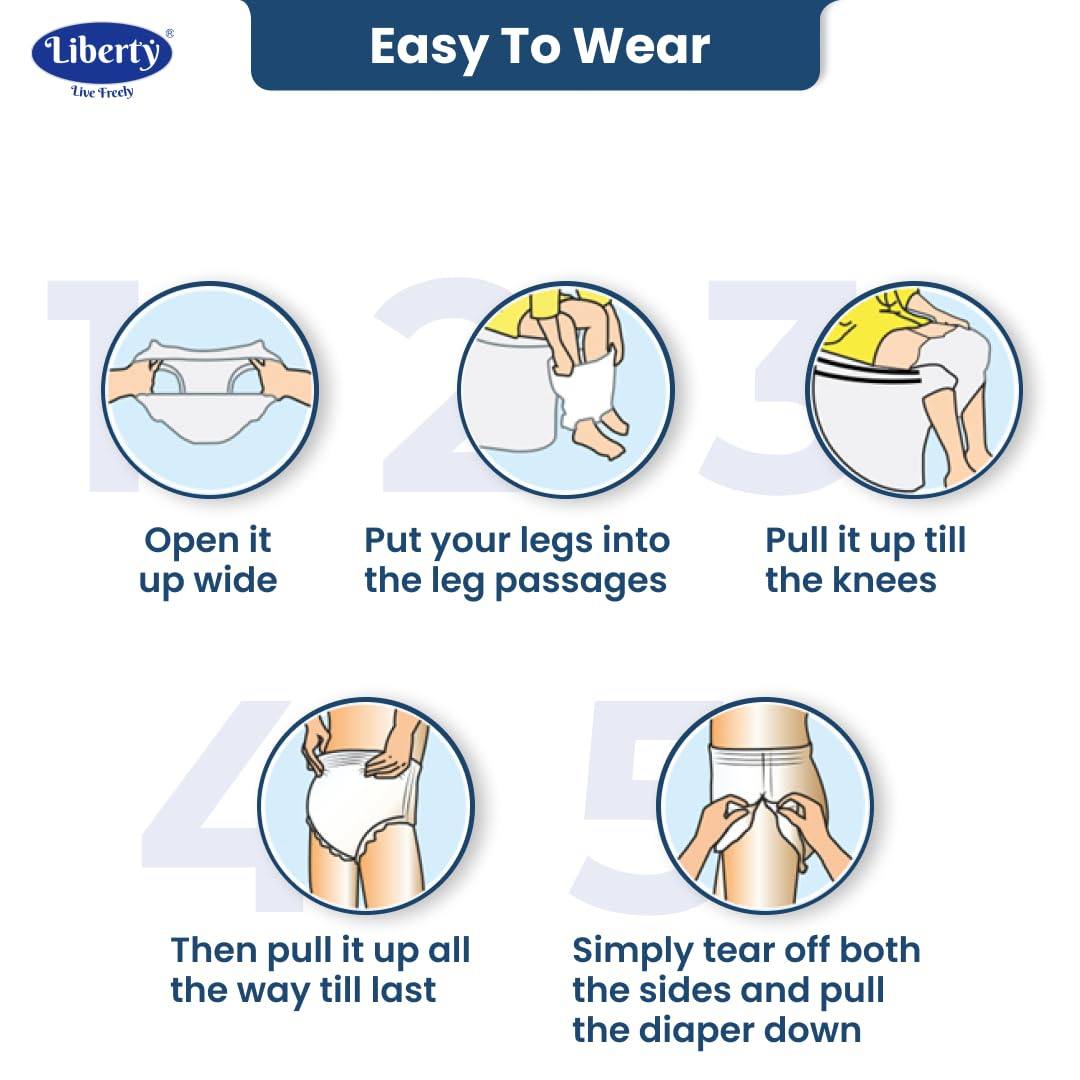 Liberty®
Live Freely

Easy To Wear

1
Open it up wide

2
Put your legs into the leg passages

3
Pull it up till the knees

4
Then pull it up all the way till last

5
Simply tear off both the sides and pull the diaper down